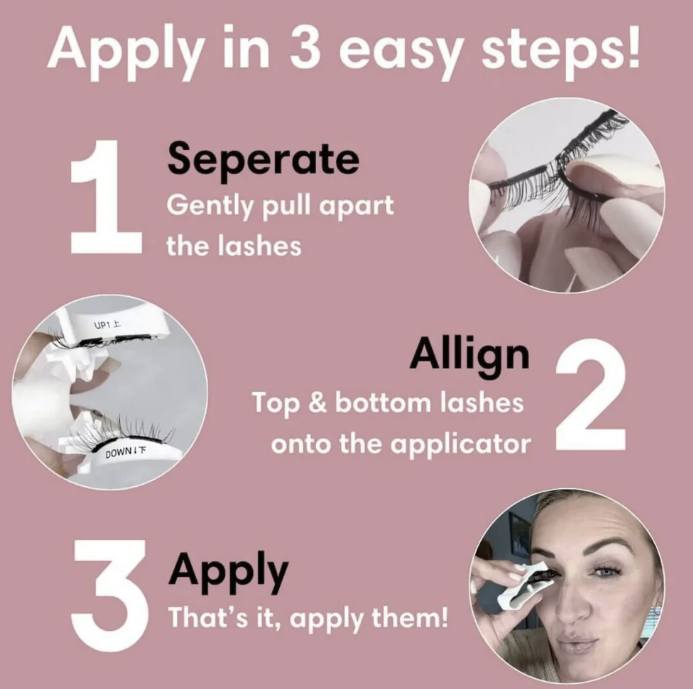 Apply in 3 easy steps!

1

Seperate
Gently pull apart the lashes

UP↑上

DOWN↓下

Allign
Top & bottom lashes onto the applicator

2

3

Apply
That's it, apply them!